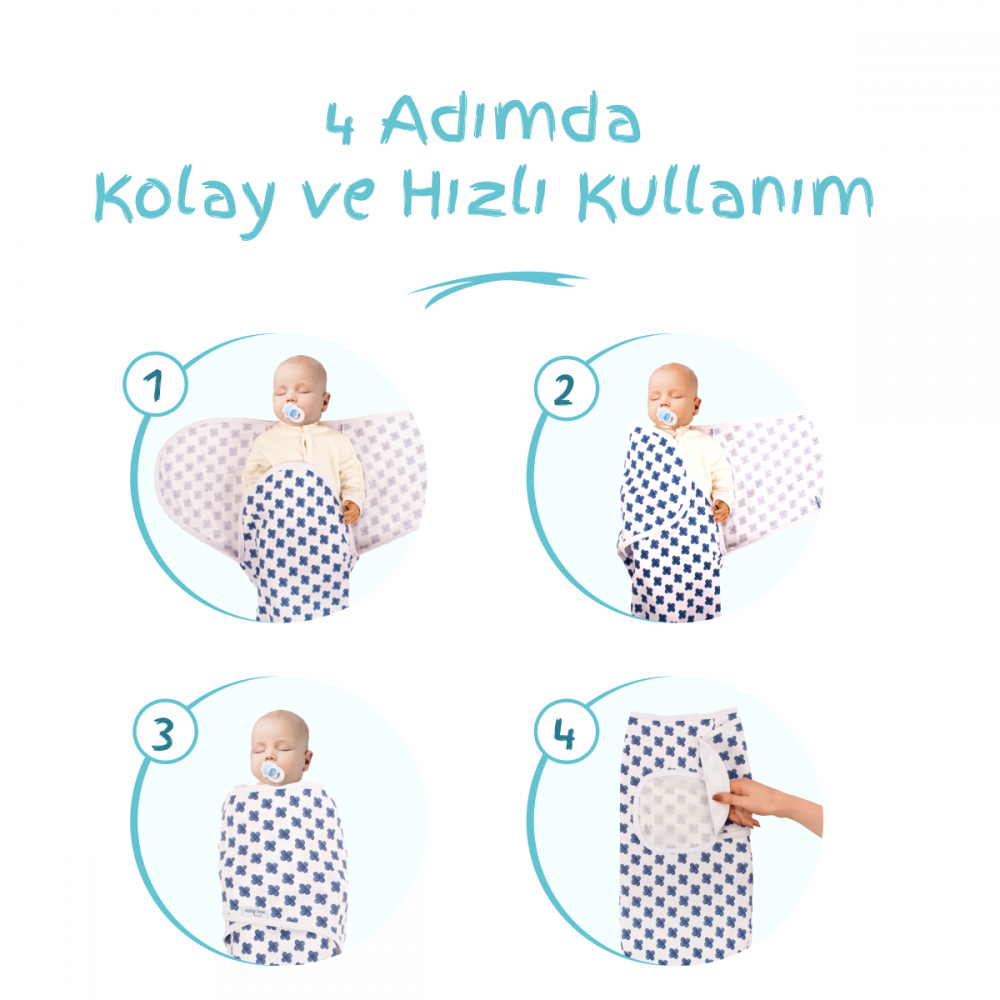 4 Adımda
Kolay ve Hızlı Kullanım

1

2

3

4